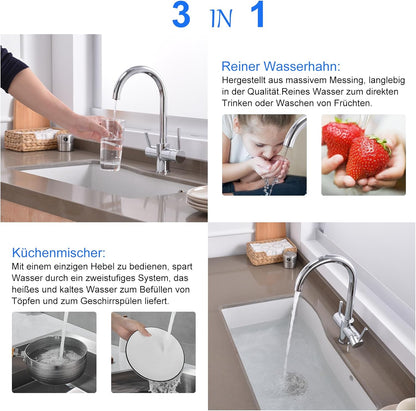 3 IN 1

Reiner Wasserhahn:
Hergestellt aus massivem Messing, langlebig in der Qualität.Reines Wasser zum direkten Trinken oder Waschen von Früchten.

Küchenmischer:
Mit einem einzigen Hebel zu bedienen, spart Wasser durch ein zweistufiges System, das heißes und kaltes Wasser zum Befüllen von Töpfen und zum Geschirrspülen liefert.