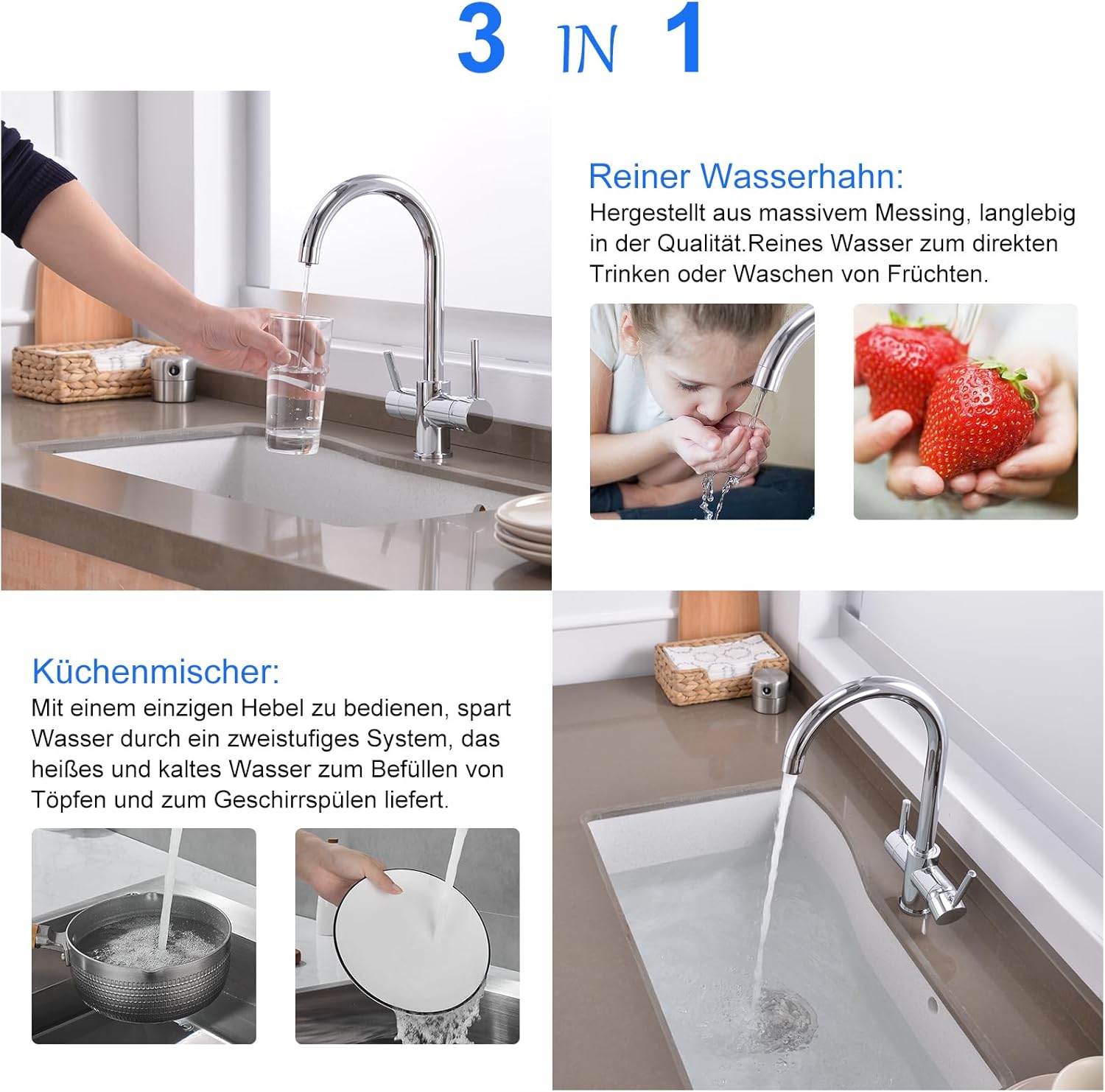 3 IN 1

Reiner Wasserhahn:
Hergestellt aus massivem Messing, langlebig in der Qualität.Reines Wasser zum direkten Trinken oder Waschen von Früchten.

Küchenmischer:
Mit einem einzigen Hebel zu bedienen, spart Wasser durch ein zweistufiges System, das heißes und kaltes Wasser zum Befüllen von Töpfen und zum Geschirrspülen liefert.