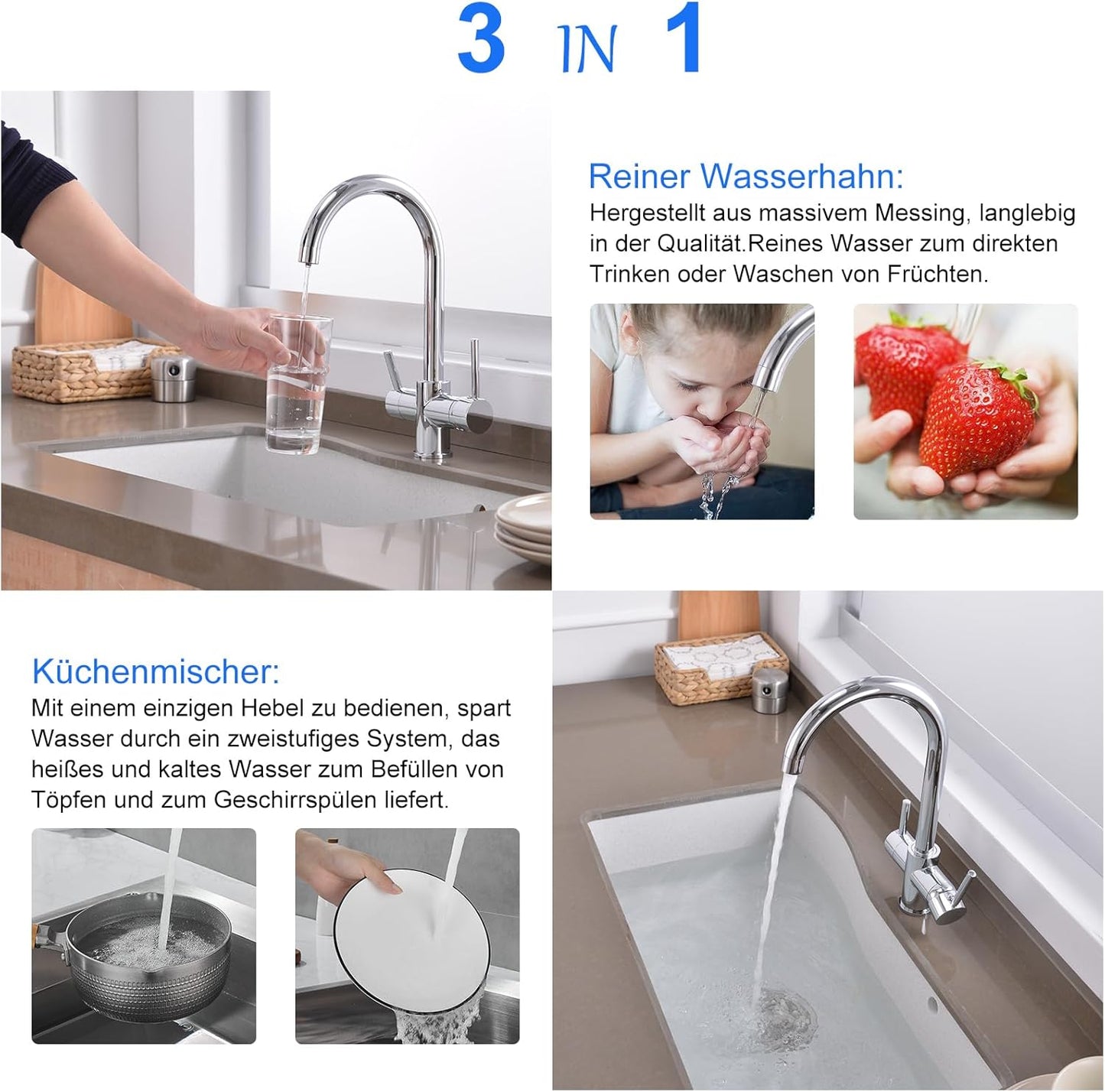 3 IN 1

Reiner Wasserhahn:
Hergestellt aus massivem Messing, langlebig in der Qualität.Reines Wasser zum direkten Trinken oder Waschen von Früchten.

Küchenmischer:
Mit einem einzigen Hebel zu bedienen, spart Wasser durch ein zweistufiges System, das heißes und kaltes Wasser zum Befüllen von Töpfen und zum Geschirrspülen liefert.