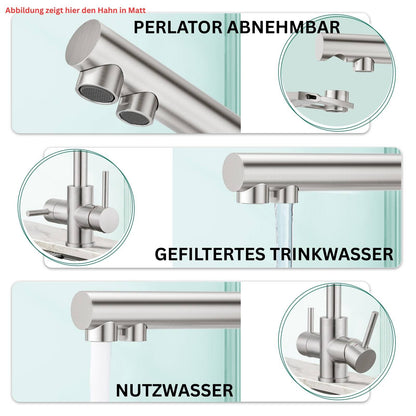 Abbildung zeigt hier den Hahn in Matt

PERLATOR ABNEHMBAR

GEFILTERTES TRINKWASSER

NUTZWASSER